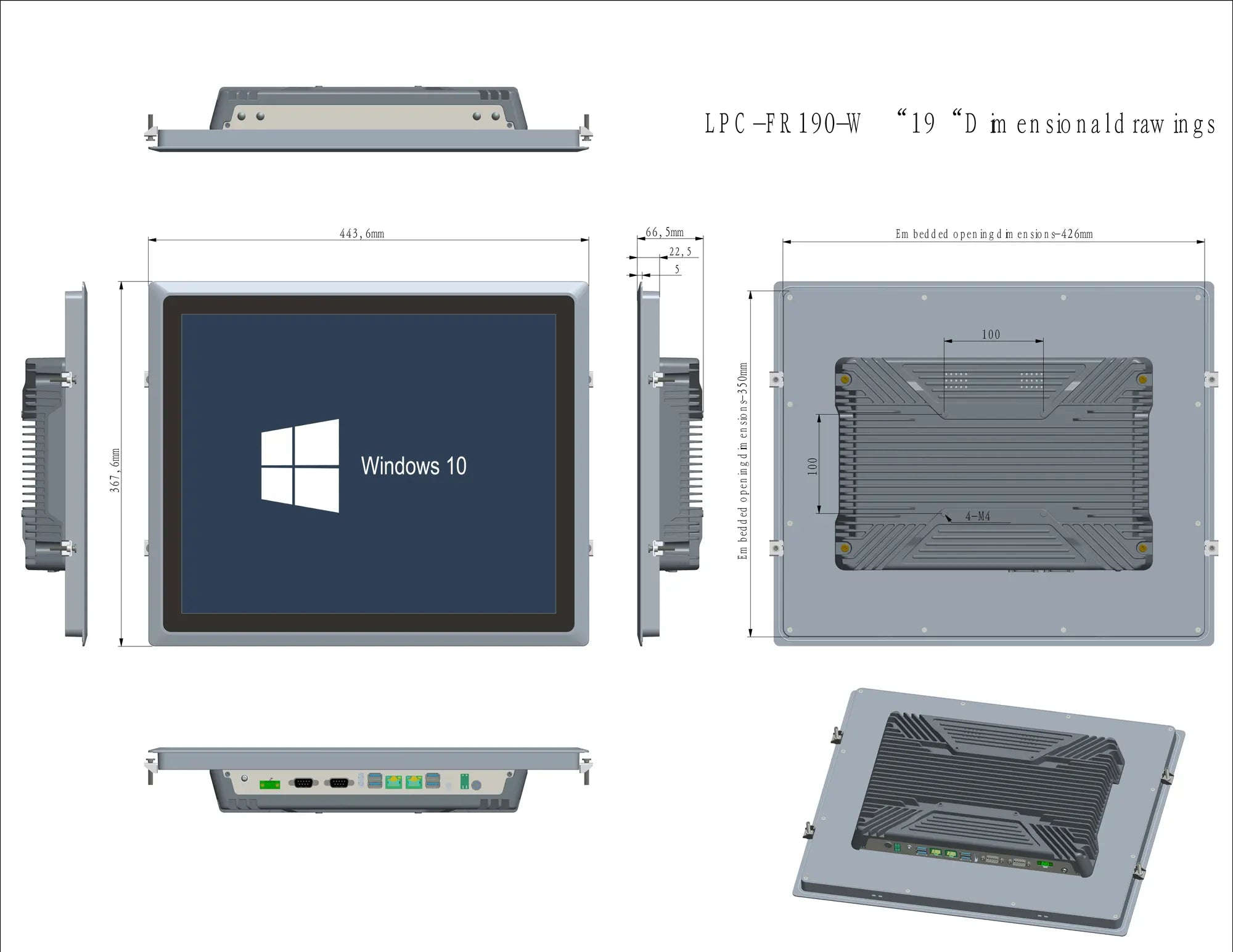 LPC-FR190-W “19 “Dimensional drawings

443,6mm

66,5mm

22,5

5

Embedded opening dimensions-426mm

367,6mm

Windows 10

Embedded opening dimensions-350mm

100

100

4-M4